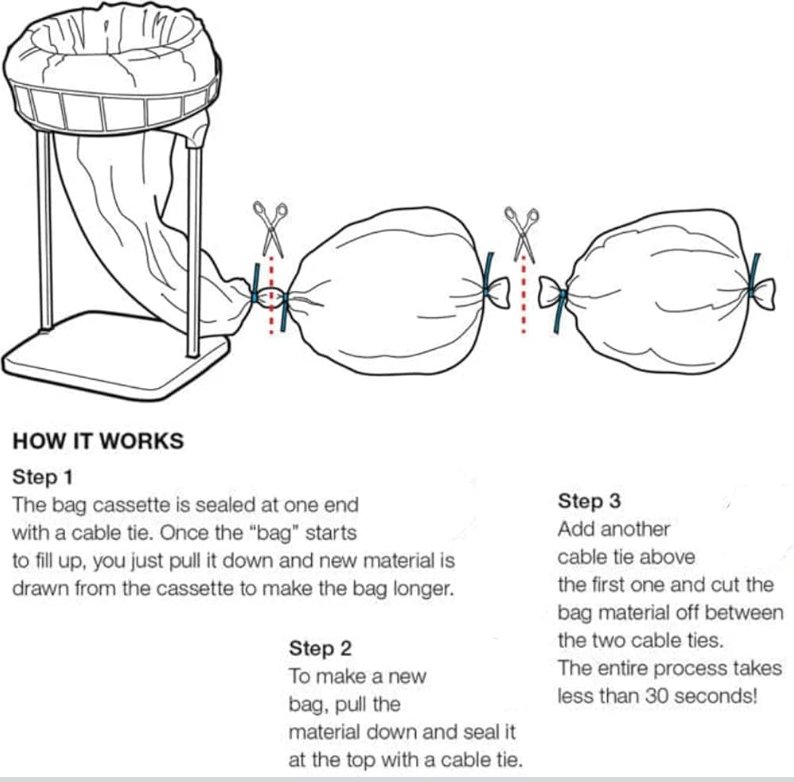 HOW IT WORKS

Step 1
The bag cassette is sealed at one end with a cable tie. Once the "bag" starts to fill up, you just pull it down and new material is drawn from the cassette to make the bag longer.

Step 2
To make a new bag, pull the material down and seal it at the top with a cable tie.

Step 3
Add another cable tie above the first one and cut the bag material off between the two cable ties.
The entire process takes less than 30 seconds!